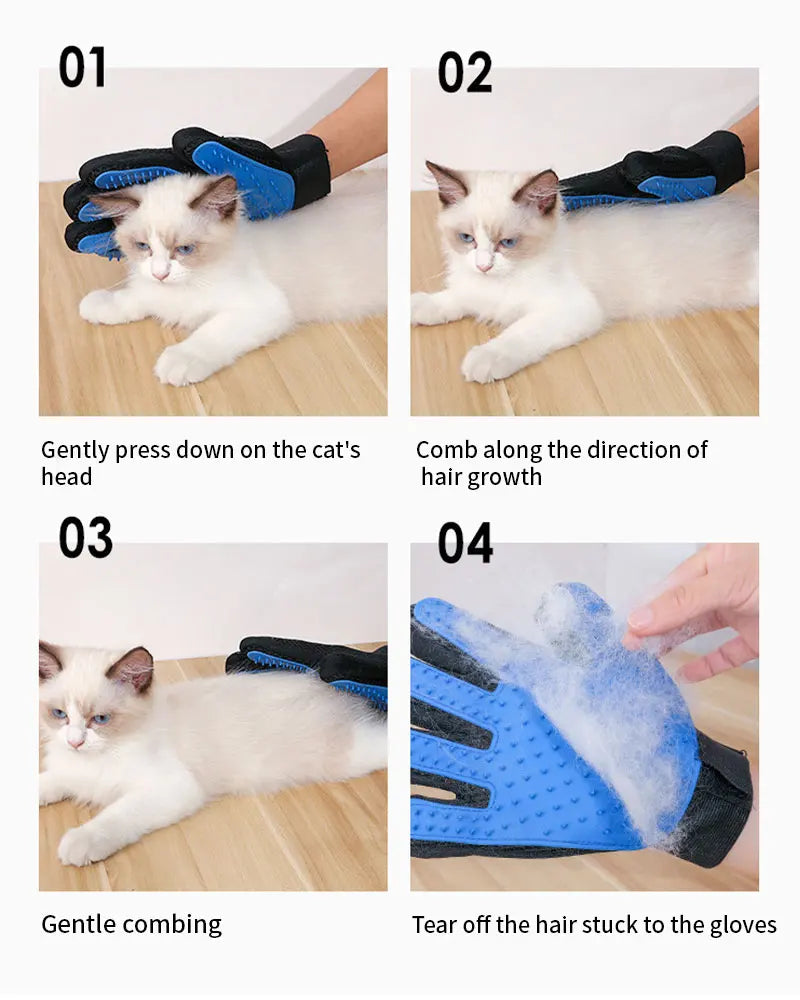 01

Gently press down on the cat's head

02

Comb along the direction of hair growth

03

Gentle combing

04

Tear off the hair stuck to the gloves