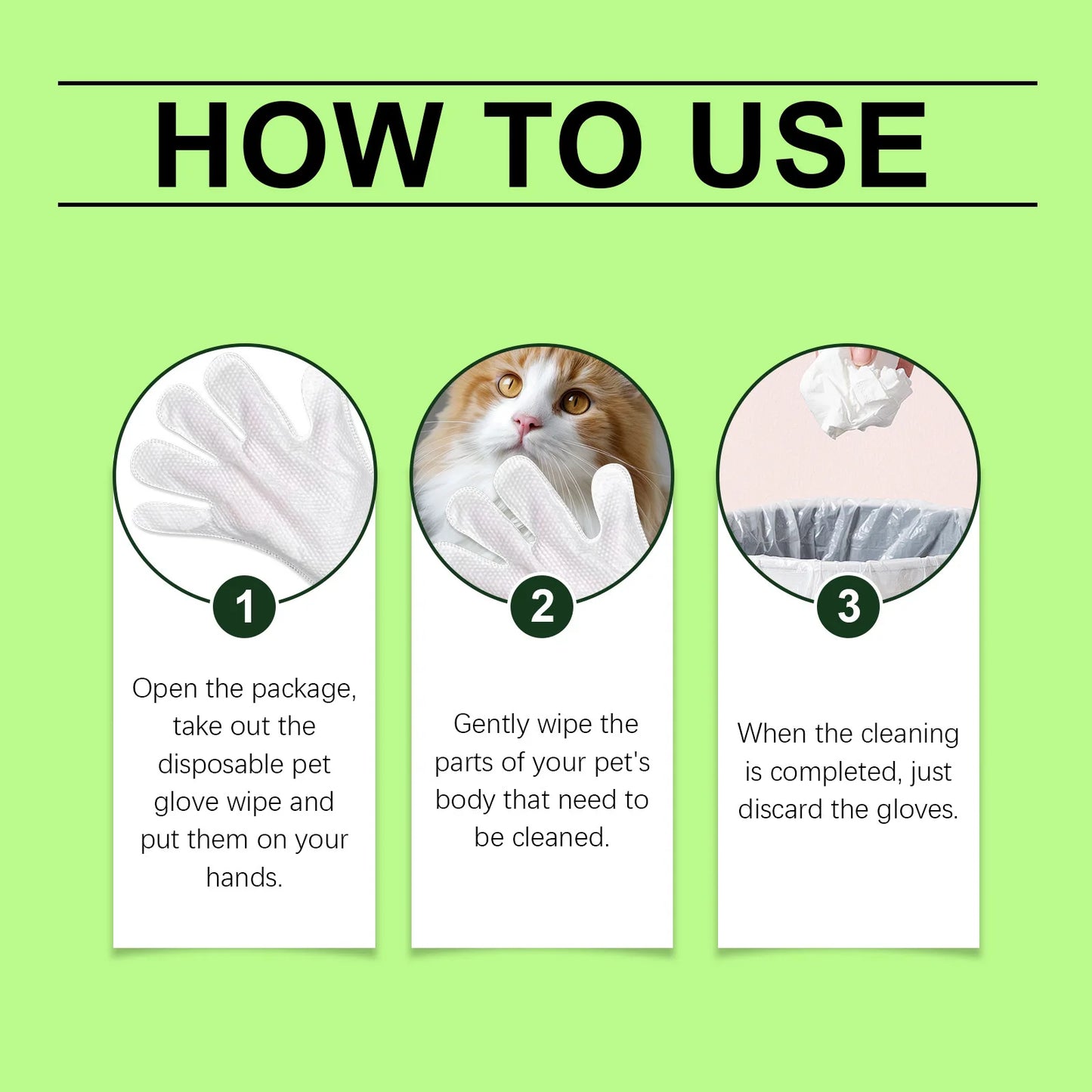 HOW TO USE

1

Open the package, take out the disposable pet glove wipe and put them on your hands.

2

Gently wipe the parts of your pet's body that need to be cleaned.

3

When the cleaning is completed, just discard the gloves.